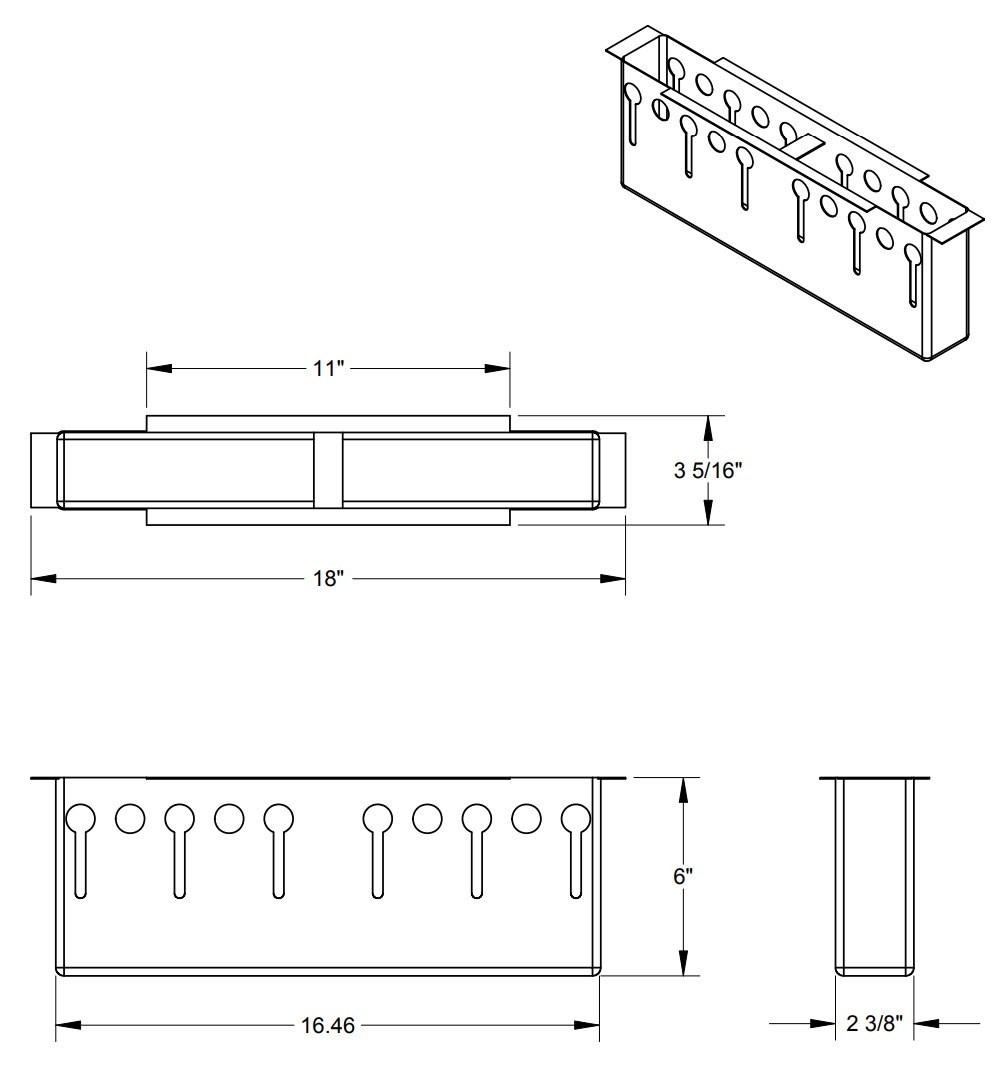 11"

3 5/16"

18"

6"

16.46

2 3/8"